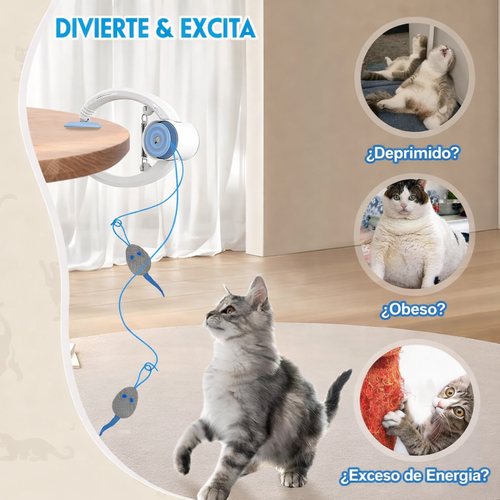 DIVIERTE & EXCITA

¿Deprimido?

¿Obeso?

¿Exceso de Energia?