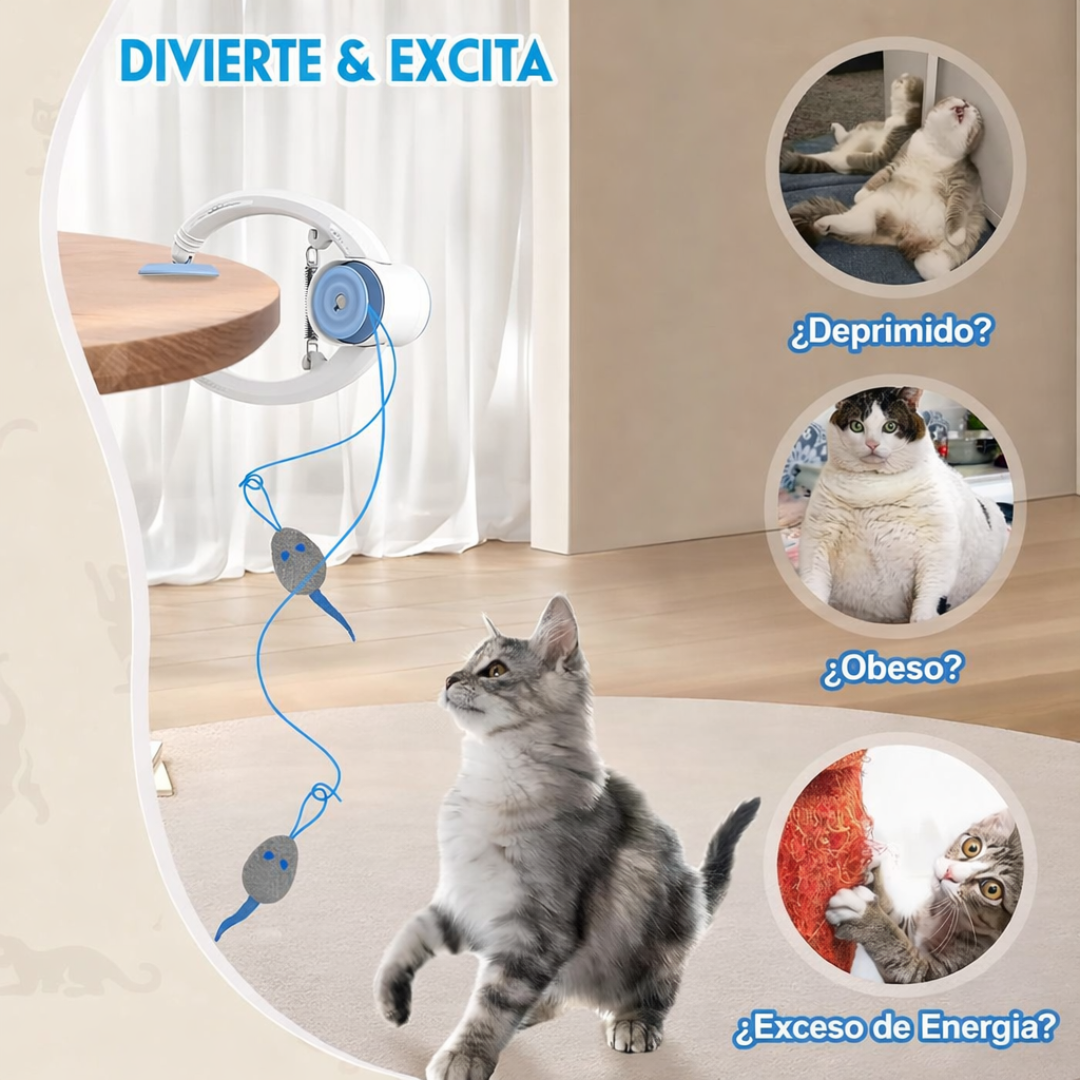 DIVIERTE & EXCITA

¿Deprimido?

¿Obeso?

¿Exceso de Energia?